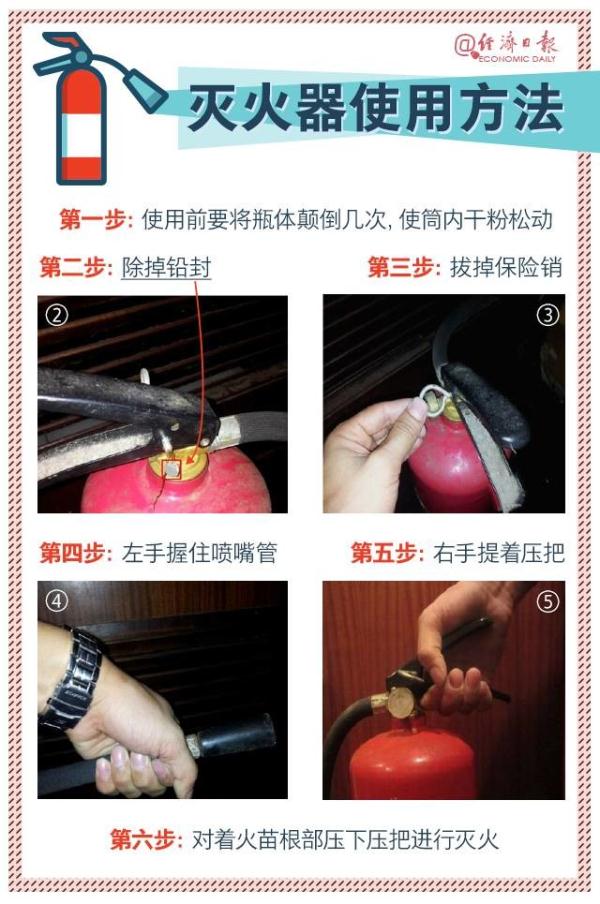 @经济日报
ECONOMIC DAILY

灭火器使用方法

第一步: 使用前要将瓶体颠倒几次, 使筒内干粉松动

第二步: 除掉铅封

第三步: 拔掉保险销

②

③

第四步: 左手握住喷嘴管

第五步: 右手提着压把

④

⑤

第六步: 对着火苗根部压下压把进行灭火